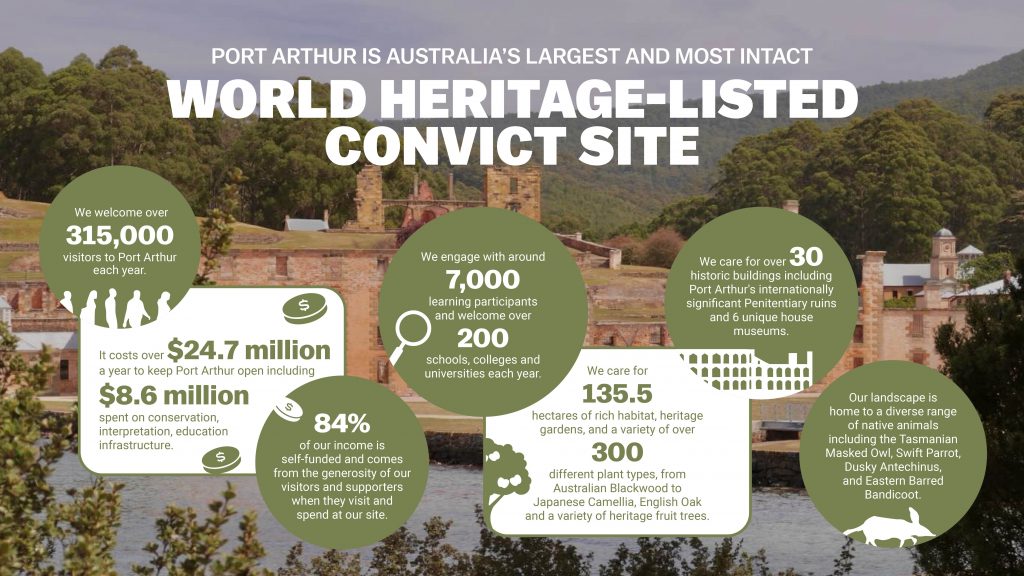 PORT ARTHUR IS AUSTRALIA'S LARGEST AND MOST INTACT

WORLD HERITAGE-LISTED CONVICT SITE

We welcome over 315,000 visitors to Port Arthur each year.

It costs over $24.7 million a year to keep Port Arthur open including $8.6 million spent on conservation, interpretation, education infrastructure.

84% of our income is self-funded and comes from the generosity of our visitors and supporters when they visit and spend at our site.

We engage with around 7,000 learning participants and welcome over 200 schools, colleges and universities each year.

We care for 135.5 hectares of rich habitat, heritage gardens, and a variety of over 300 different plant types, from Australian Blackwood to Japanese Camellia, English Oak and a variety of heritage fruit trees.

We care for over 30 historic buildings including Port Arthur's internationally significant Penitentiary ruins and 6 unique house museums.

Our landscape is home to a diverse range of native animals including the Tasmanian Masked Owl, Swift Parrot, Dusky Antechinus, and Eastern Barred Bandicoot.